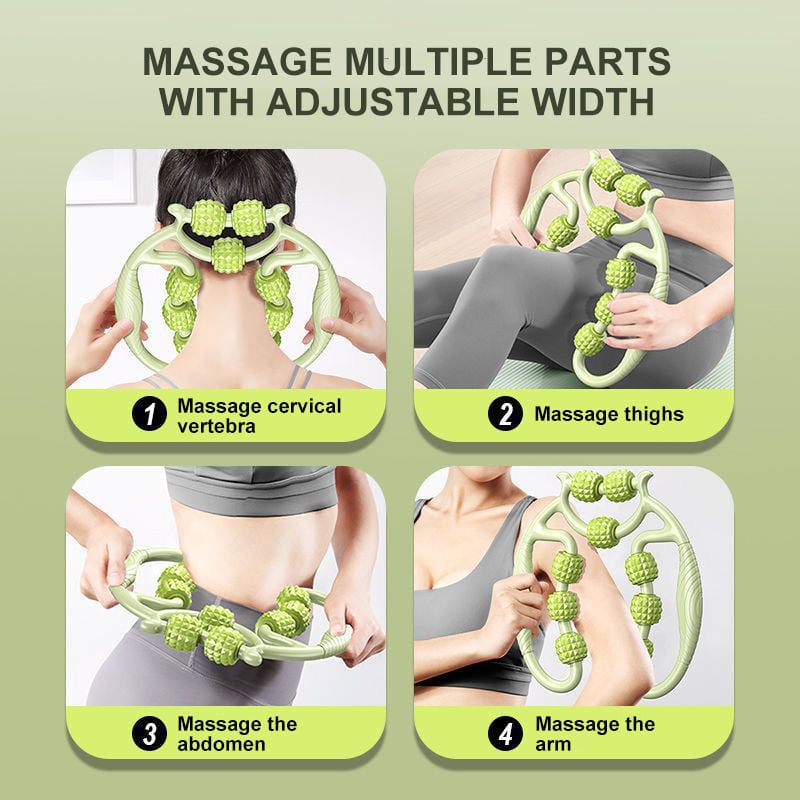 MASSAGE MULTIPLE PARTS WITH ADJUSTABLE WIDTH

1 Massage cervical vertebra

2 Massage thighs

3 Massage the abdomen

4 Massage the arm