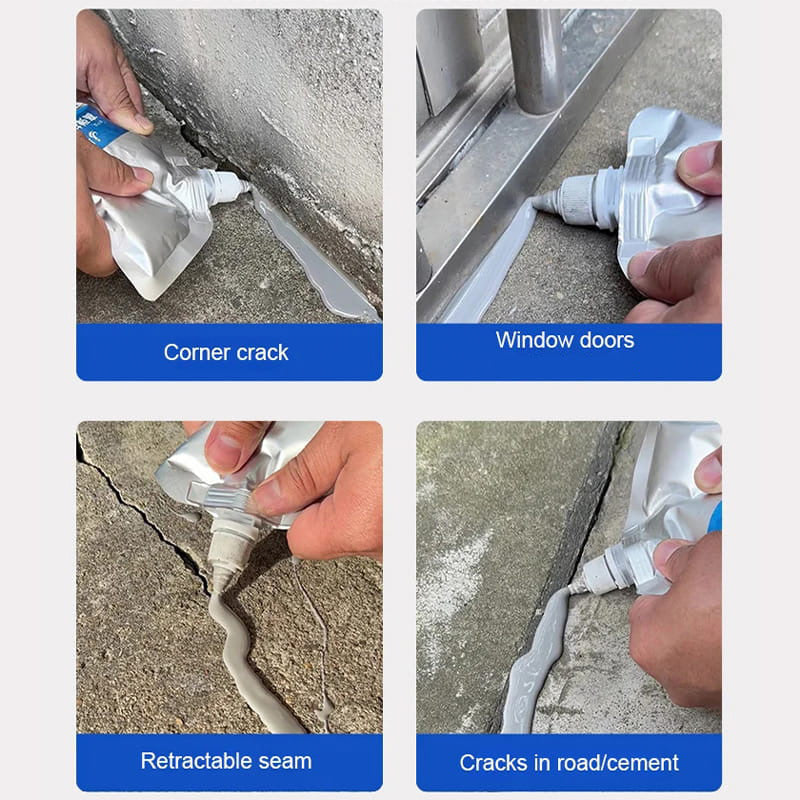 Corner crack

Window doors

Retractable seam

Cracks in road/cement