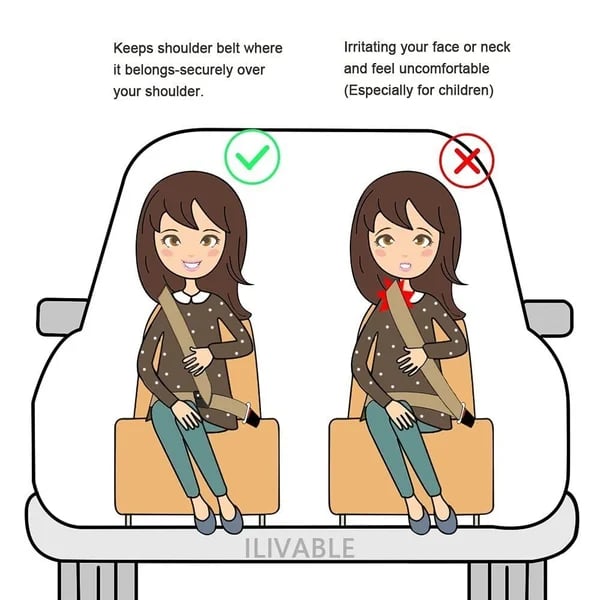 Keeps shoulder belt where it belongs-securely over your shoulder.

Irritating your face or neck and feel uncomfortable (Especially for children)

ILIVABLE