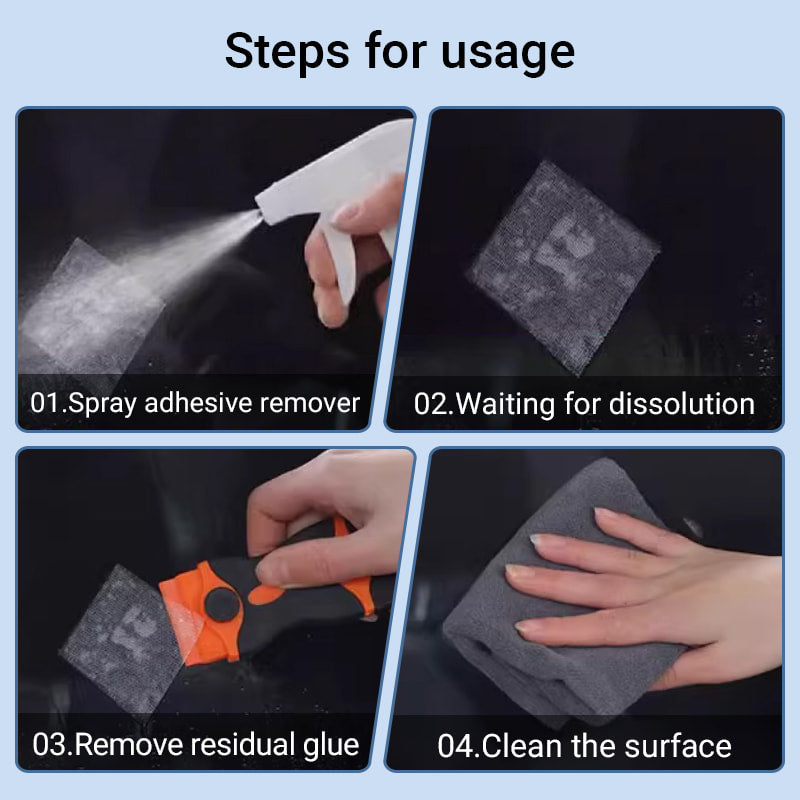 Steps for usage

01.Spray adhesive remover

02.Waiting for dissolution

03.Remove residual glue

04.Clean the surface