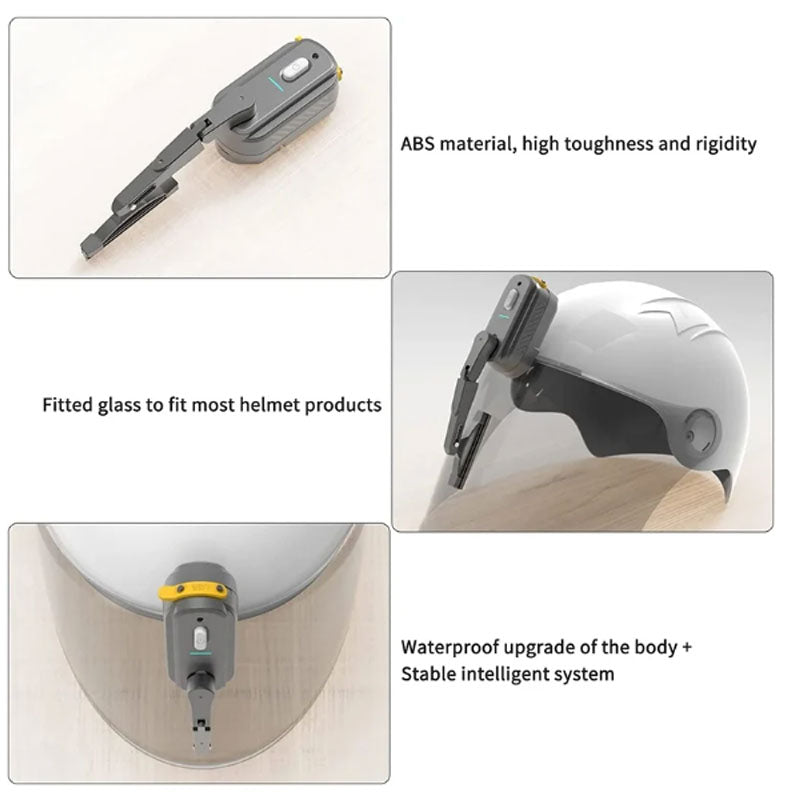 ABS material, high toughness and rigidity

Fitted glass to fit most helmet products

Waterproof upgrade of the body +
Stable intelligent system