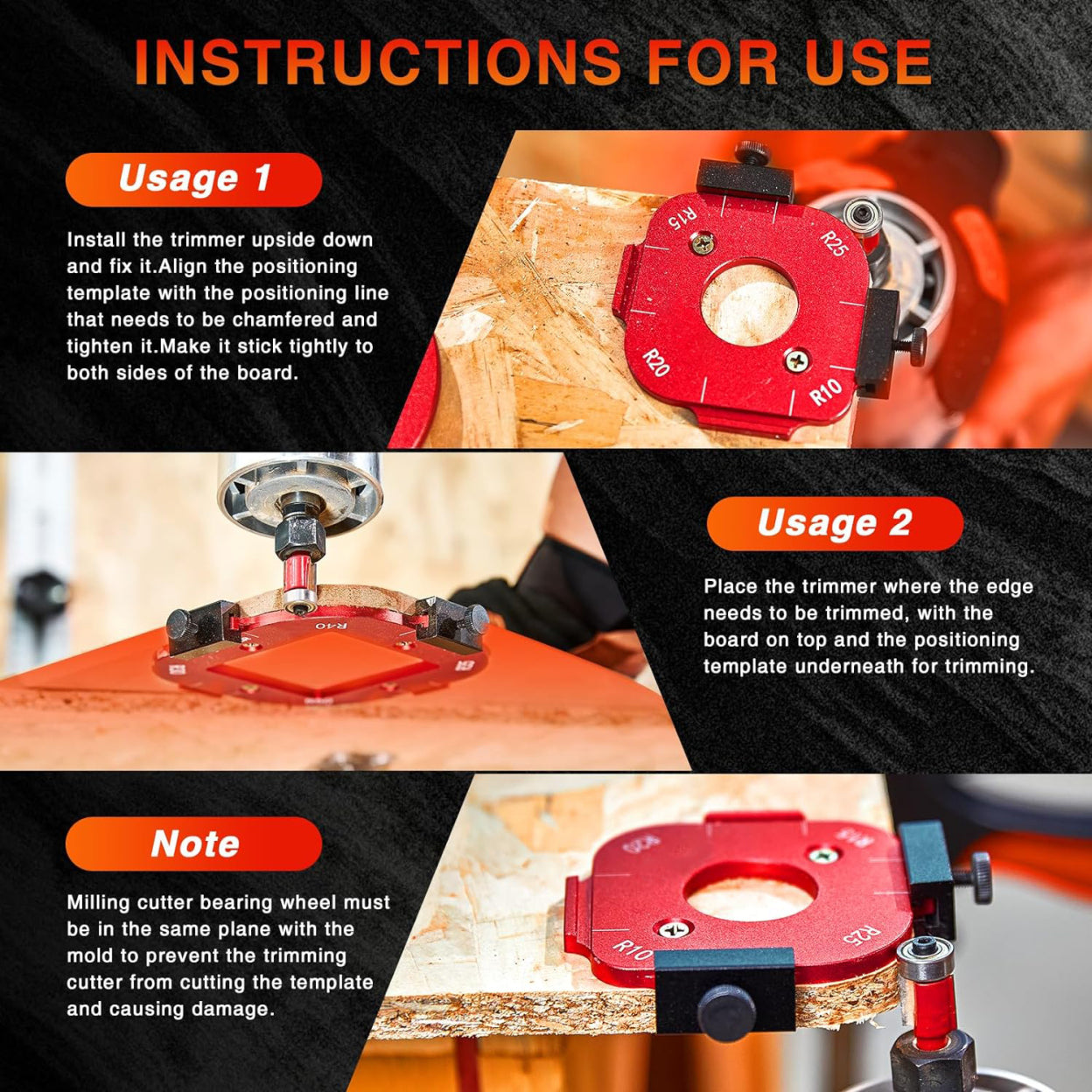 INSTRUCTIONS FOR USE

Usage 1

Install the trimmer upside down and fix it.Align the positioning template with the positioning line that needs to be chamfered and tighten it.Make it stick tightly to both sides of the board.

R15 R25 R20 R10

R40

Usage 2

Place the trimmer where the edge needs to be trimmed, with the board on top and the positioning template underneath for trimming.

Note

Milling cutter bearing wheel must be in the same plane with the mold to prevent the trimming cutter from cutting the template and causing damage.

R20 R15 R10 R25