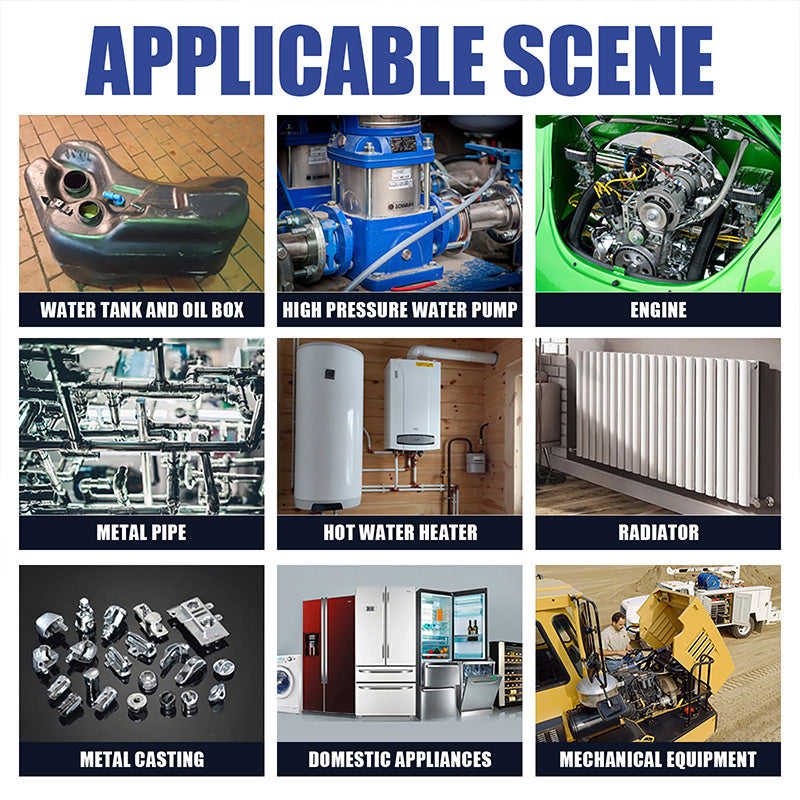 APPLICABLE SCENE

WATER TANK AND OIL BOX

HIGH PRESSURE WATER PUMP

ENGINE

METAL PIPE

HOT WATER HEATER

RADIATOR

METAL CASTING

DOMESTIC APPLIANCES

MECHANICAL EQUIPMENT