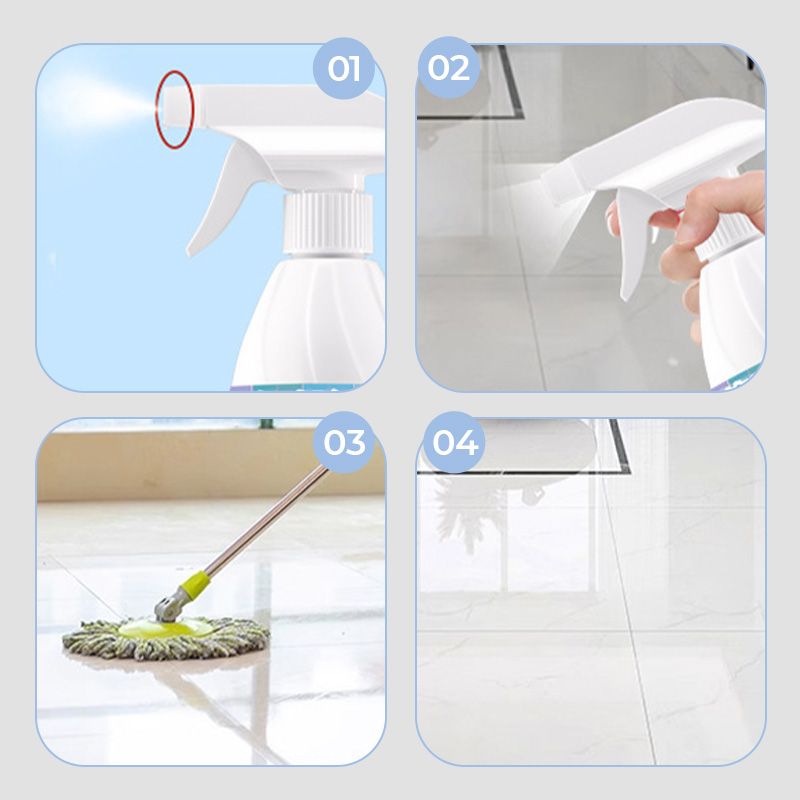 01

02

03

04