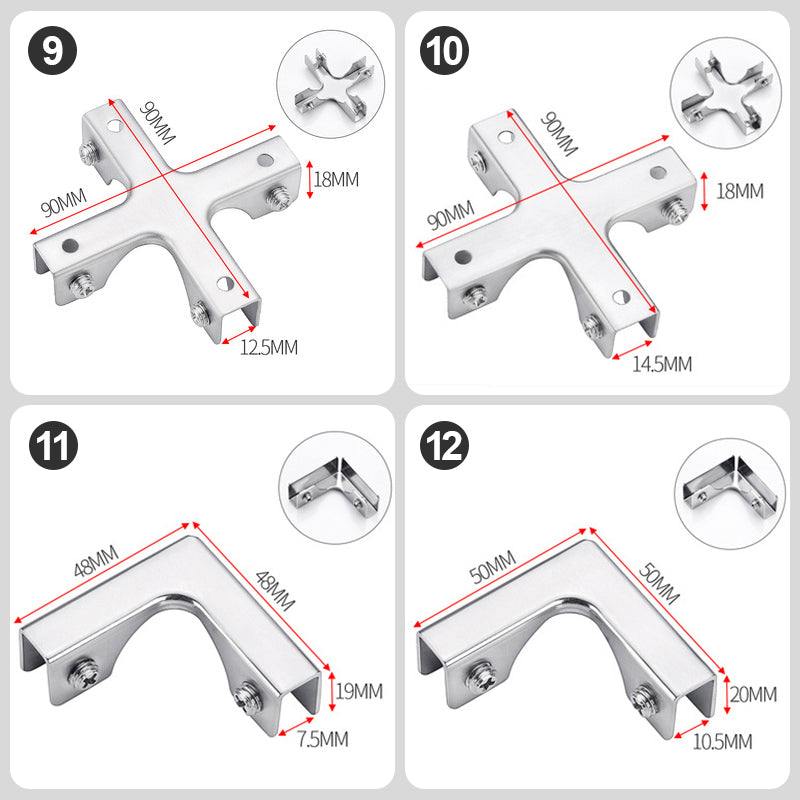 9

90MM

90MM

18MM

12.5MM

10

90MM

90MM

18MM

14.5MM

11

48MM

48MM

19MM

7.5MM

12

50MM

50MM

20MM

10.5MM