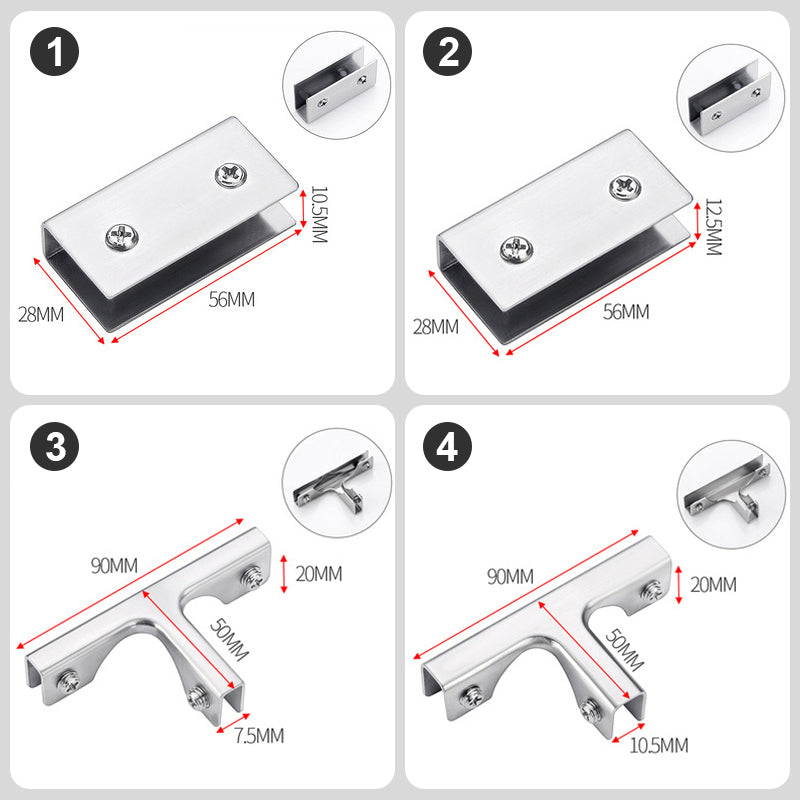 1

10.5MM

28MM

56MM

2

12.5MM

28MM

56MM

3

90MM

20MM

50MM

7.5MM

4

90MM

20MM

50MM

10.5MM