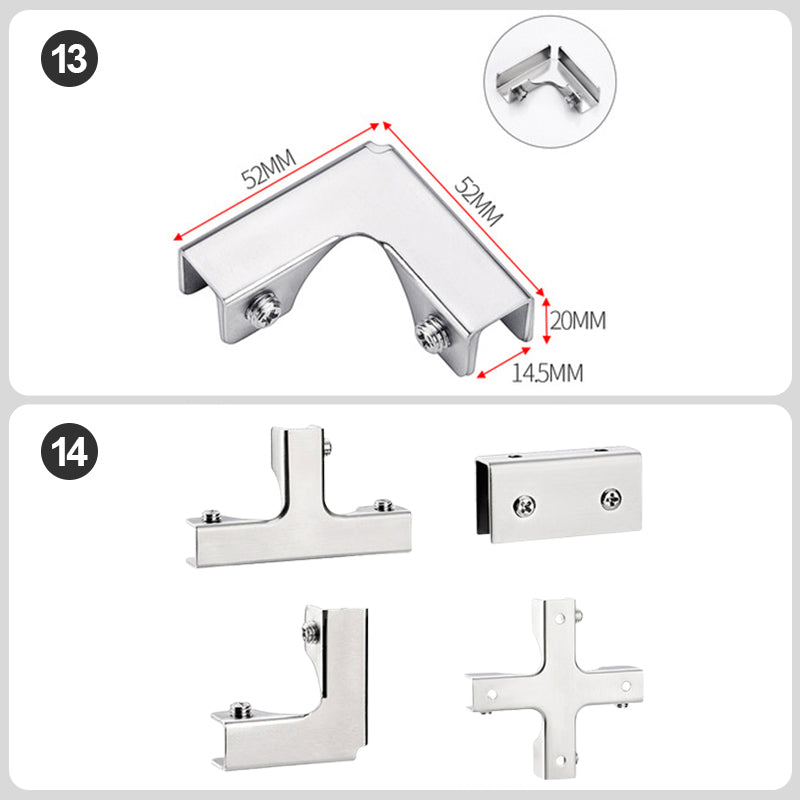 13

52MM

52MM

20MM

14.5MM

14