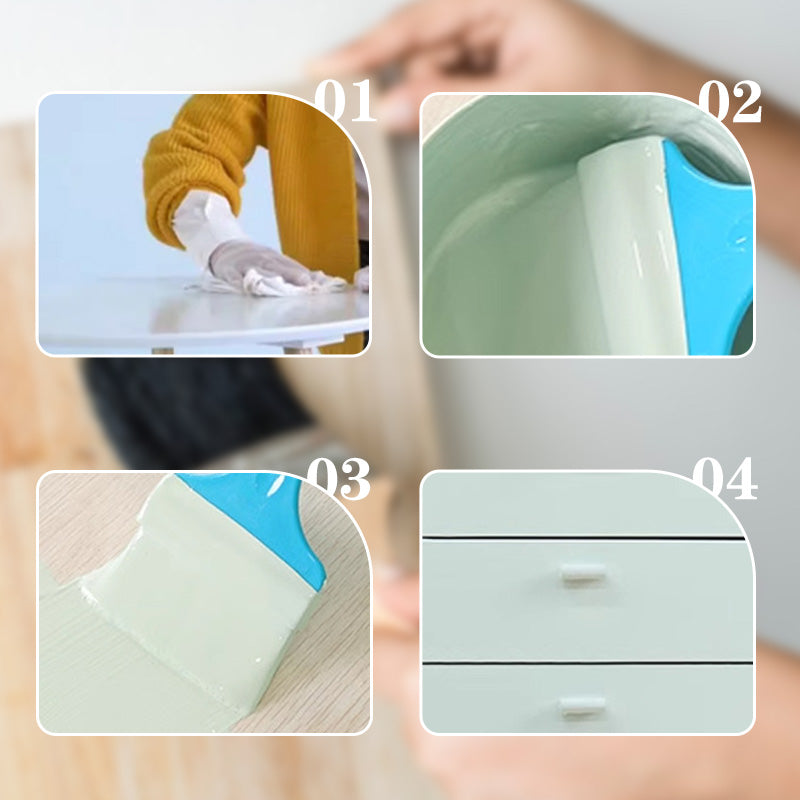 01

02

03

04