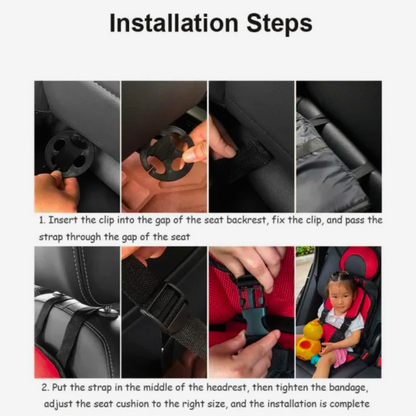 Installation Steps

1. Insert the clip into the gap of the seat backrest, fix the clip, and pass the strap through the gap of the seat

2. Put the strap in the middle of the headrest, then tighten the bandage, adjust the seat cushion to the right size, and the installation is complete