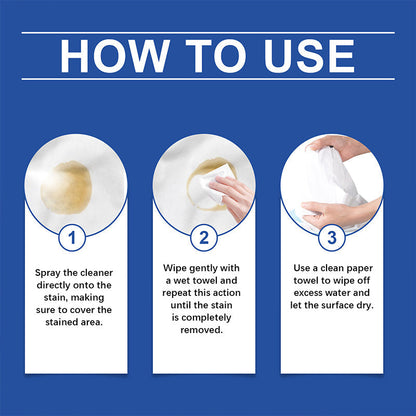 HOW TO USE

1

Spray the cleaner directly onto the stain, making sure to cover the stained area.

2

Wipe gently with a wet towel and repeat this action until the stain is completely removed.

3

Use a clean paper towel to wipe off excess water and let the surface dry.