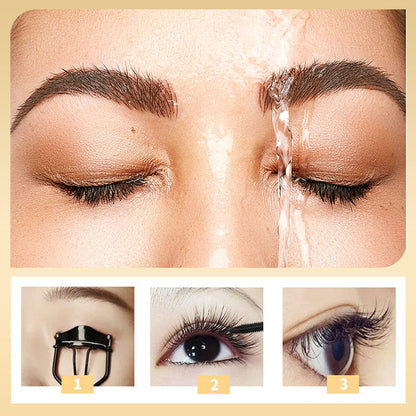 1

2

3